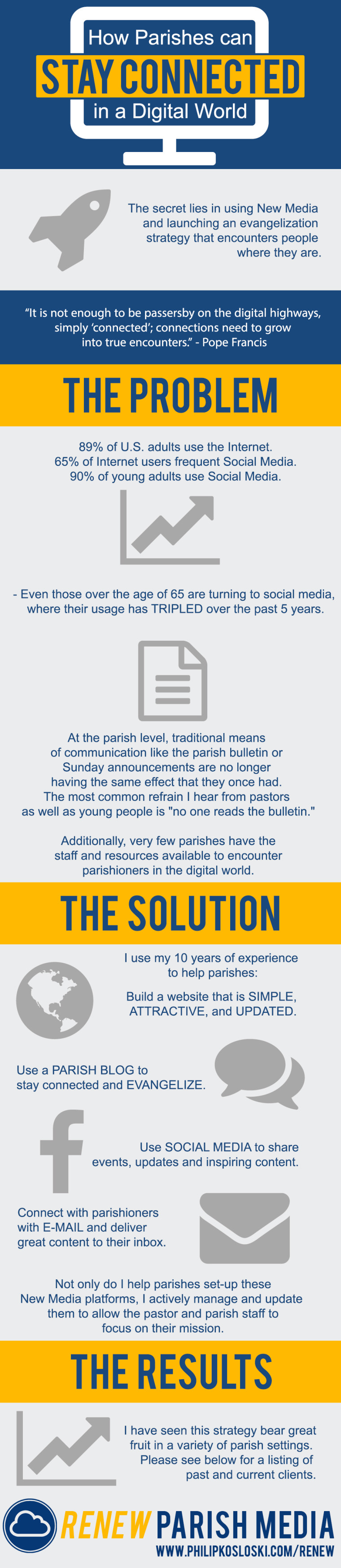 How Parishes can
STAY CONNECTED
in a Digital World

The secret lies in using New Media and launching an evangelization strategy that encounters people where they are.

"It is not enough to be passersby on the digital highways, simply 'connected'; connections need to grow into true encounters." - Pope Francis

THE PROBLEM

89% of U.S. adults use the Internet.
65% of Internet users frequent Social Media.
90% of young adults use Social Media.

- Even those over the age of 65 are turning to social media, where their usage has TRIPLED over the past 5 years.

At the parish level, traditional means of communication like the parish bulletin or Sunday announcements are no longer having the same effect that they once had. The most common refrain I hear from pastors as well as young people is "no one reads the bulletin."

Additionally, very few parishes have the staff and resources available to encounter parishioners in the digital world.

THE SOLUTION

I use my 10 years of experience to help parishes:

Build a website that is SIMPLE, ATTRACTIVE, and UPDATED.

Use a PARISH BLOG to stay connected and EVANGELIZE.

Use SOCIAL MEDIA to share events, updates and inspiring content.

Connect with parishioners with E-MAIL and deliver great content to their inbox.

Not only do I help parishes set-up these New Media platforms, I actively manage and update them to allow the pastor and parish staff to focus on their mission.

THE RESULTS

I have seen this strategy bear great fruit in a variety of parish settings. Please see below for a listing of past and current clients.

RENEW PARISH MEDIA
WWW.PHILIPKOSLOSKI.COM/RENEW